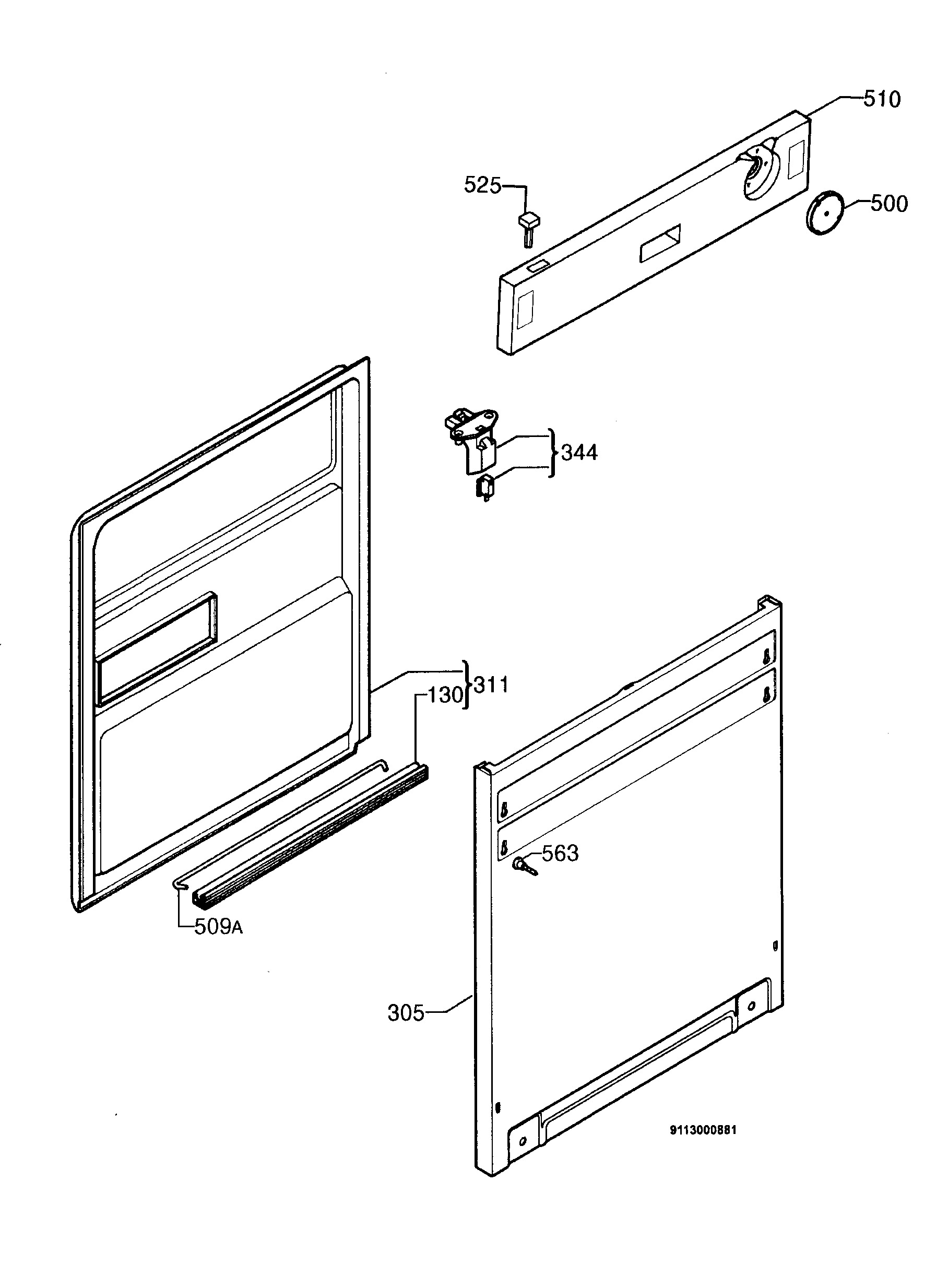 510
525
500
344
311
130
563
509A
305
9113000881