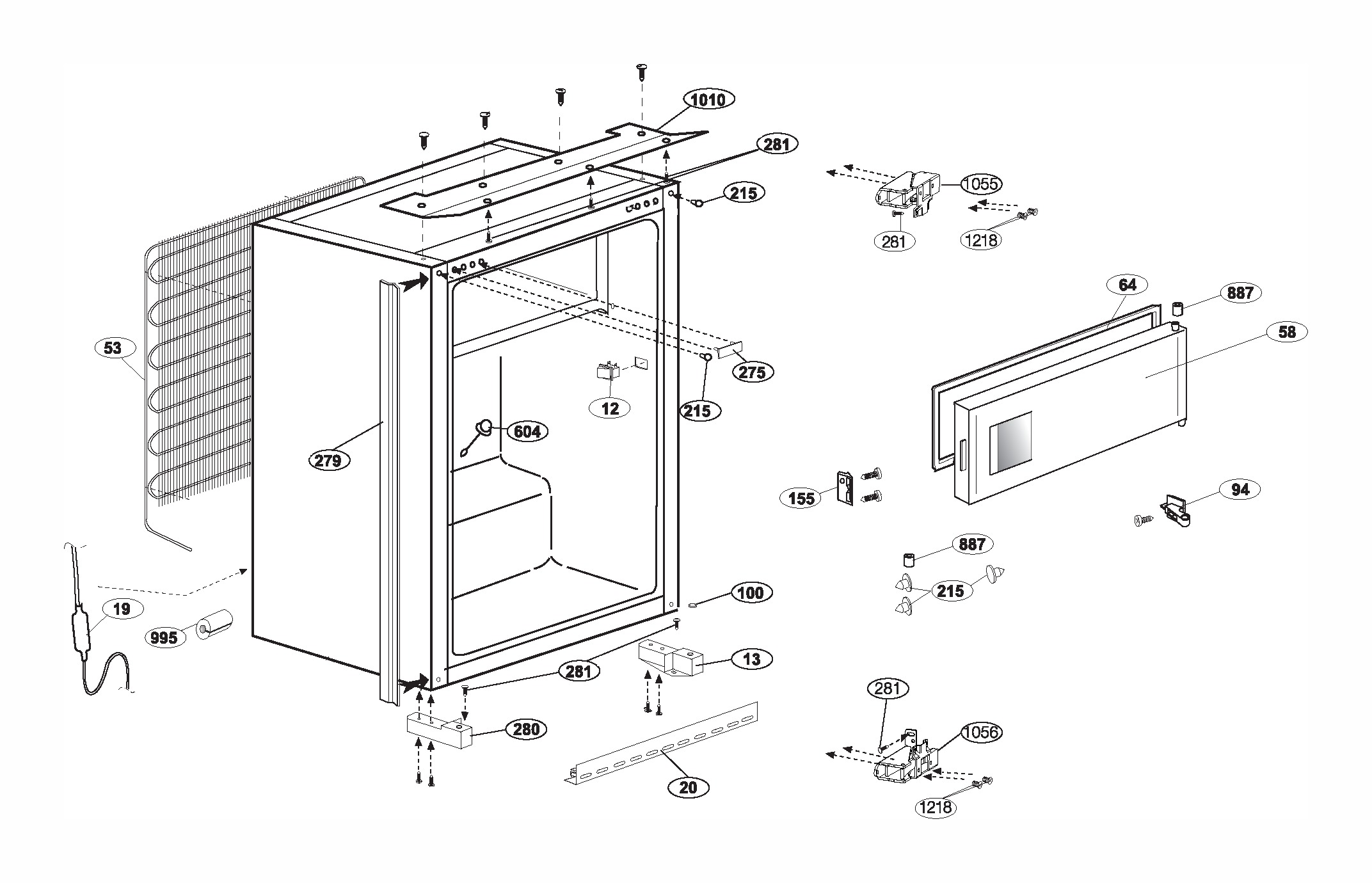 1010
281
215
1055
281
1218
64
887
58
53
275
12
215
604
279
155
94
887
215
100
19
995
13
281
280
20
281
1056
1218