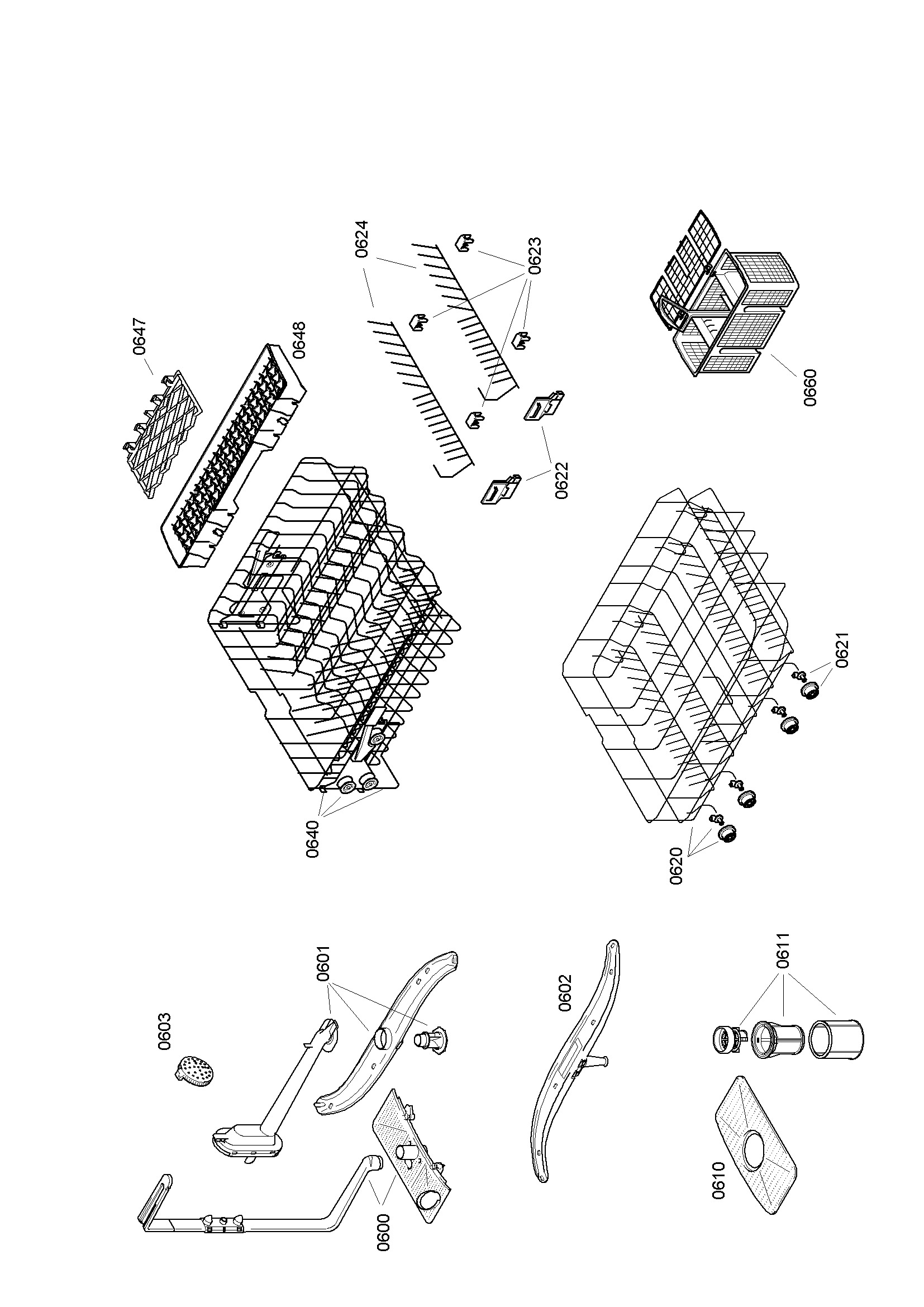 0647
0648
0624
0623
0622
0660
0640
0621
0620
0603
0601
0602
0611
0600
0610