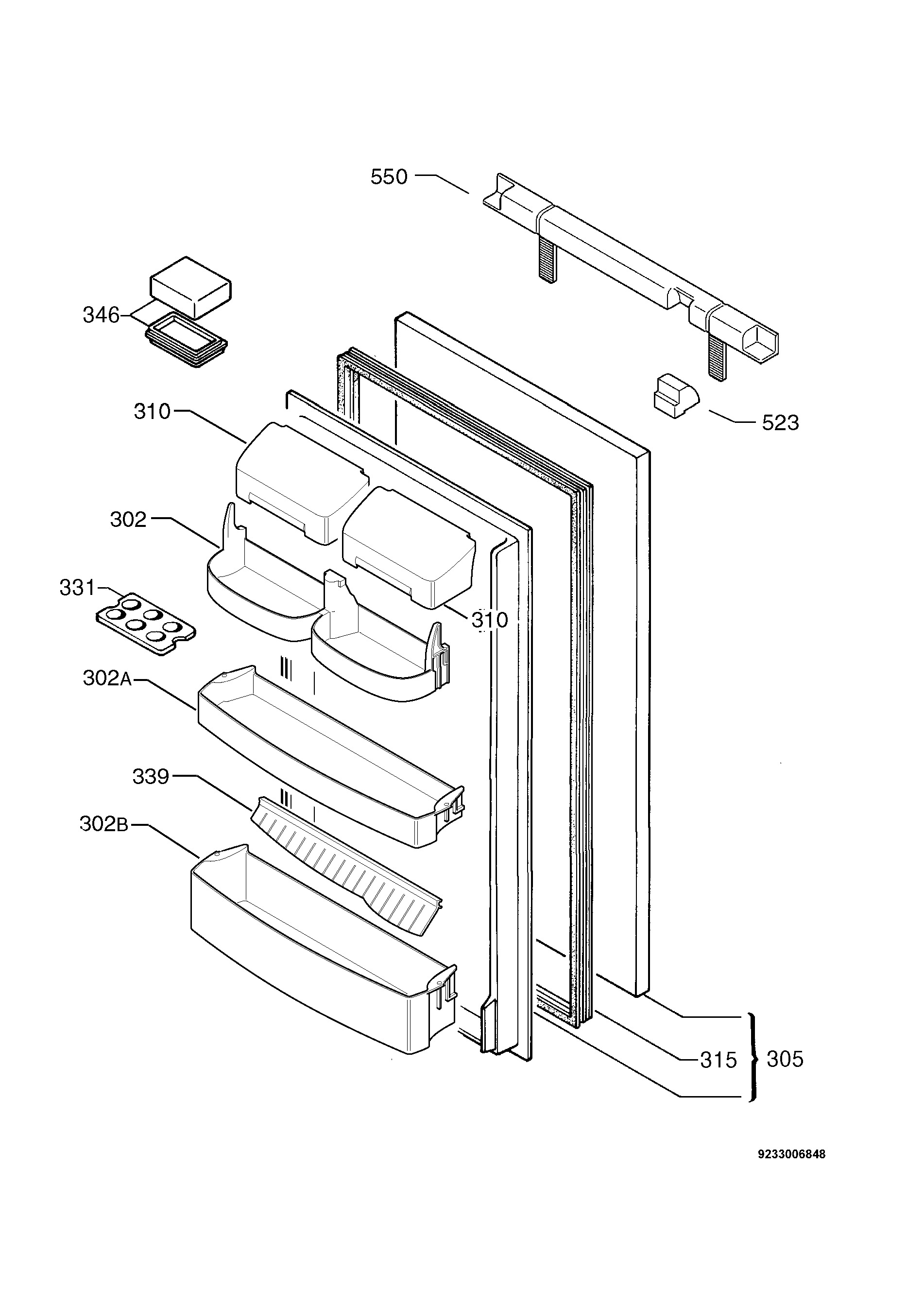 550
346
523
310
302
331
310
302A
339
302B
315
305
9233006848