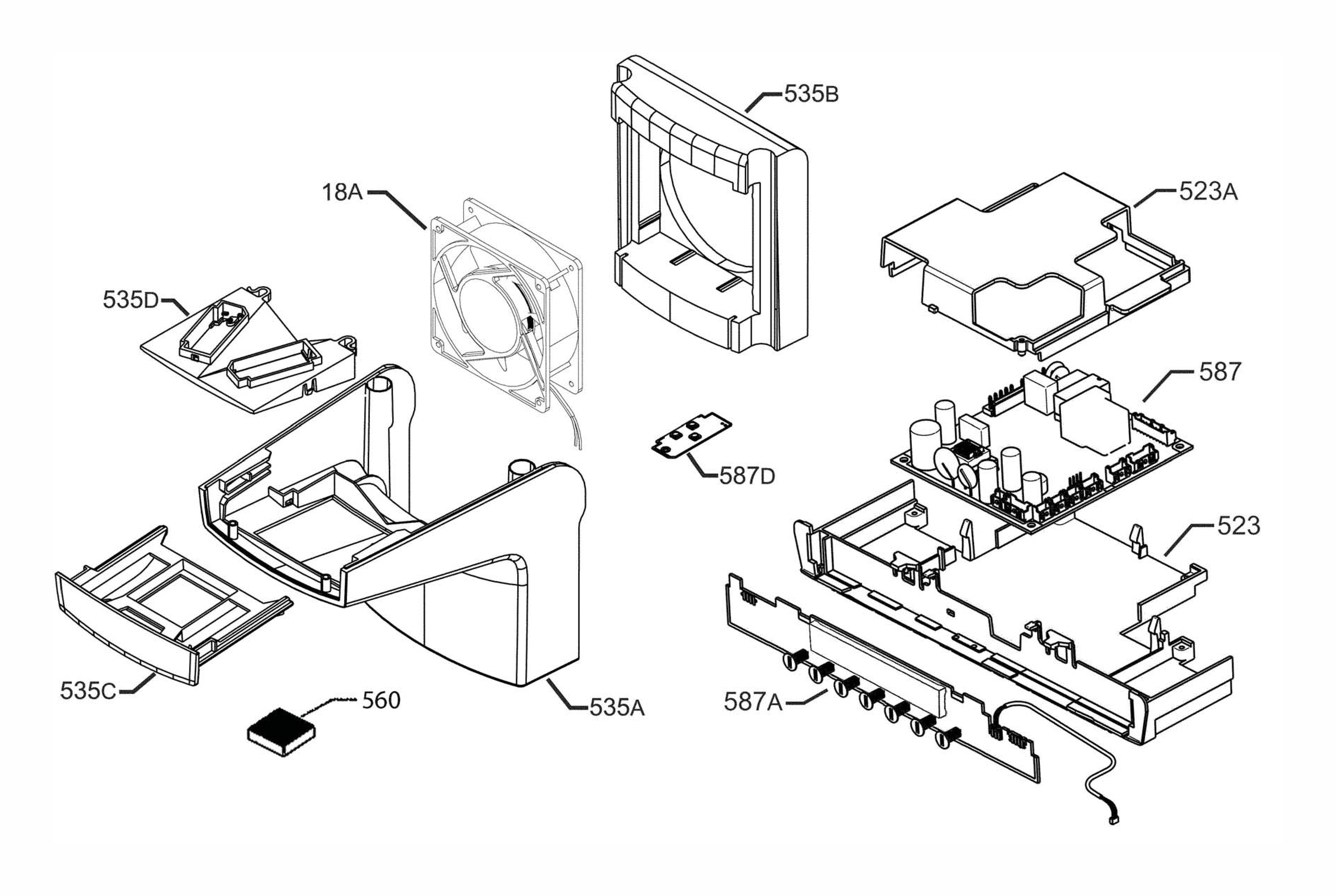 535B

18A

523A

535D

587

587D

523

535C

560

535A

587A