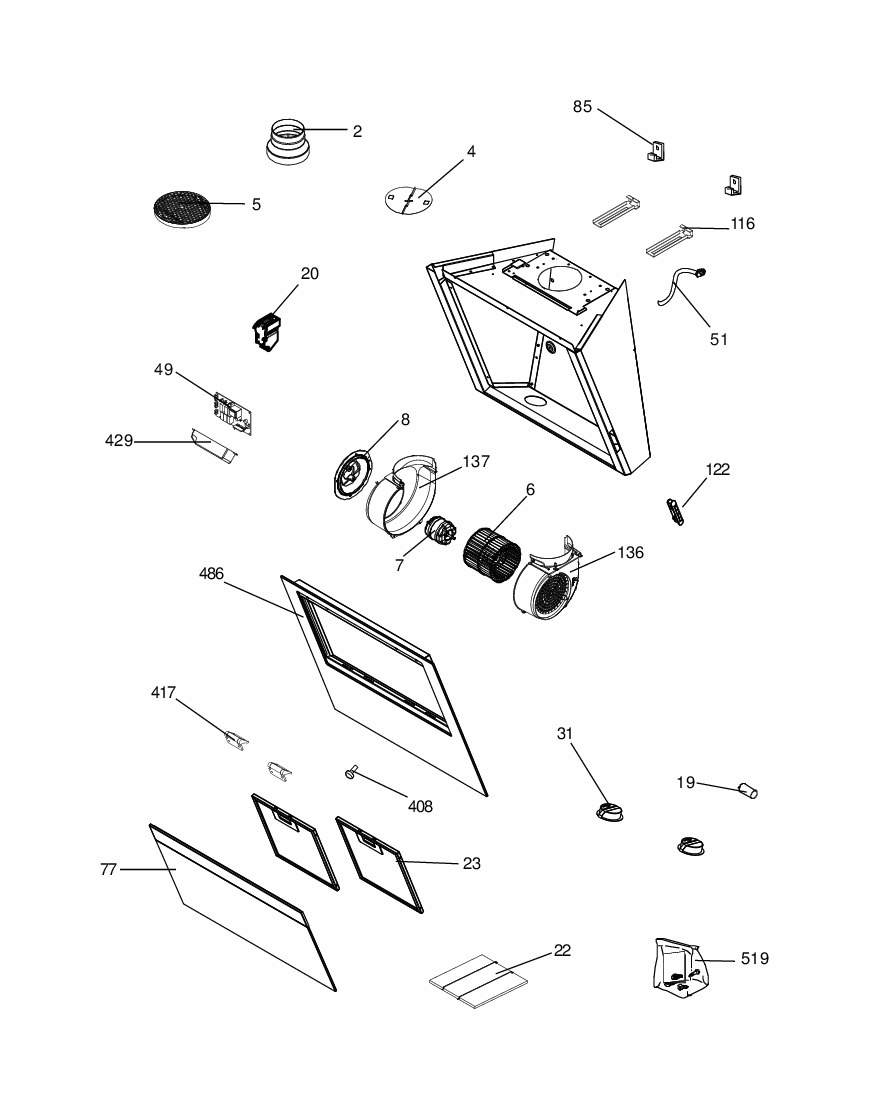 85
2
4
5
116
20
51
49
429
8
137
122
6
7
136
486
417
31
19
408
77
23
22
519