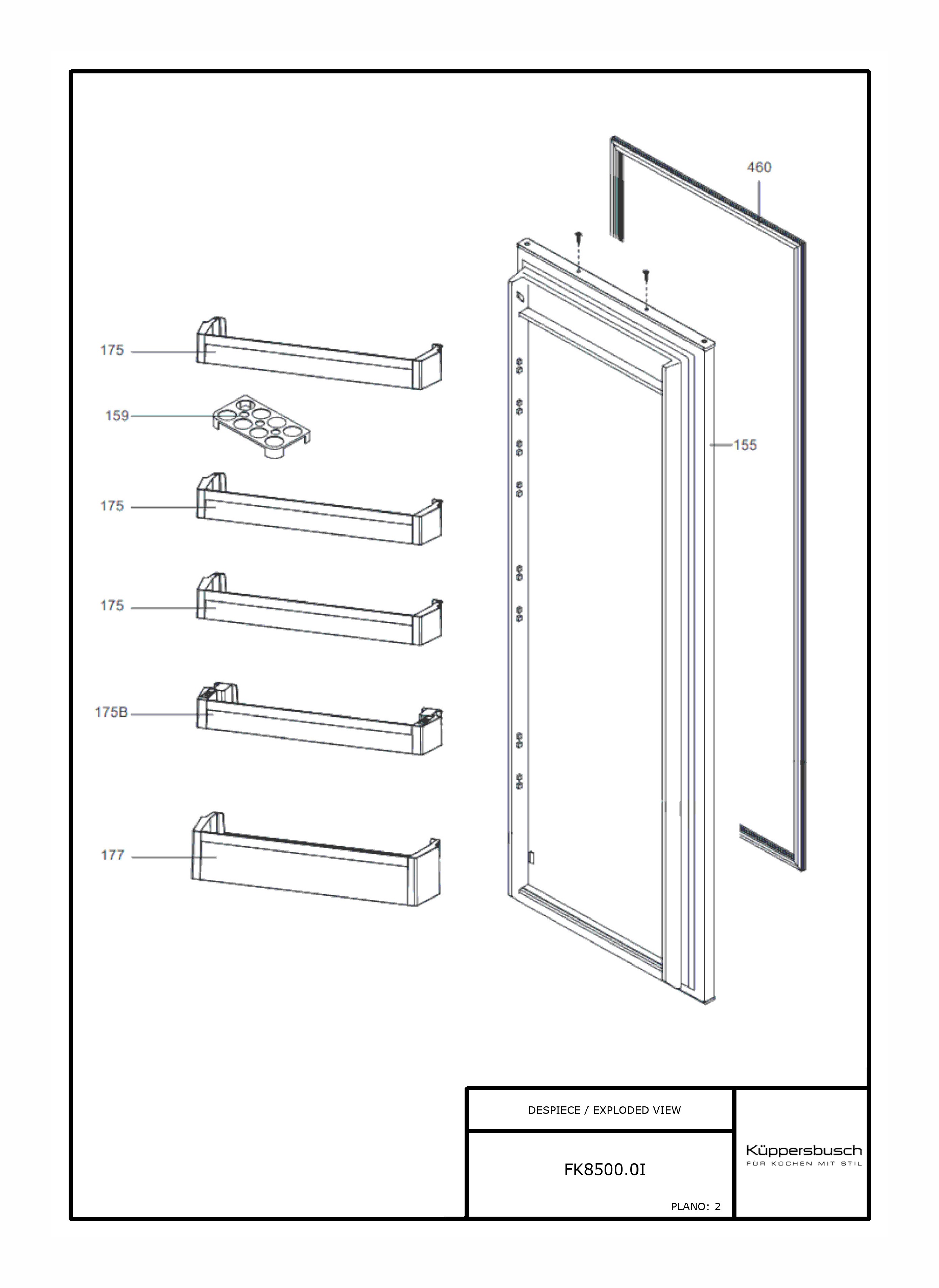 460

175

159

155

175

175

175B

177

DESPIECE / EXPLODED VIEW

FK8500.0I

PLANO: 2

Küppersbusch
FÜR KÜCHEN MIT STIL