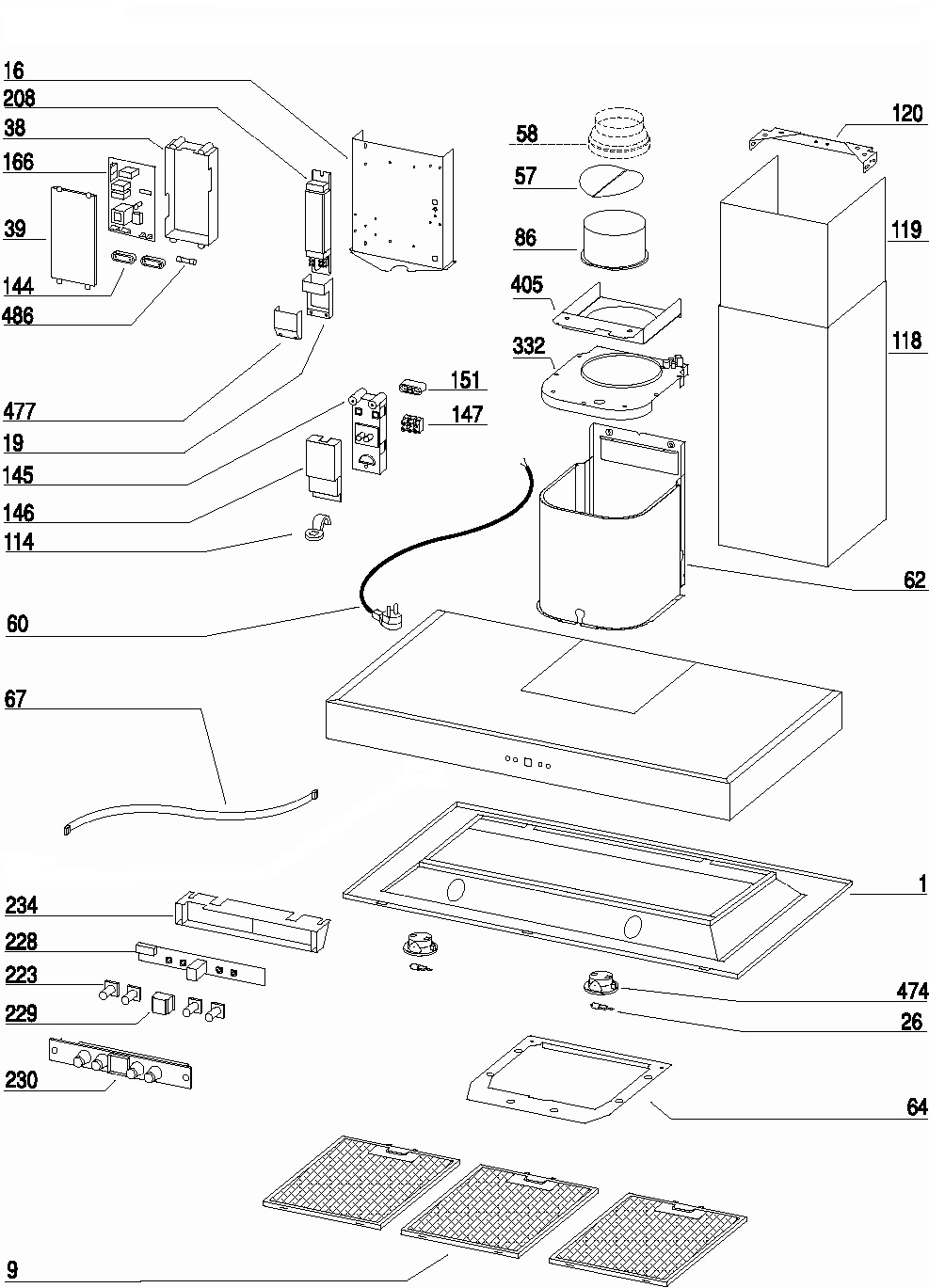 16
208
38
166
39
144
486
477
19
145
146
114
60
67
234
228
223
229
230
9
58
57
86
405
332
151
147
120
119
118
62
1
474
26
64