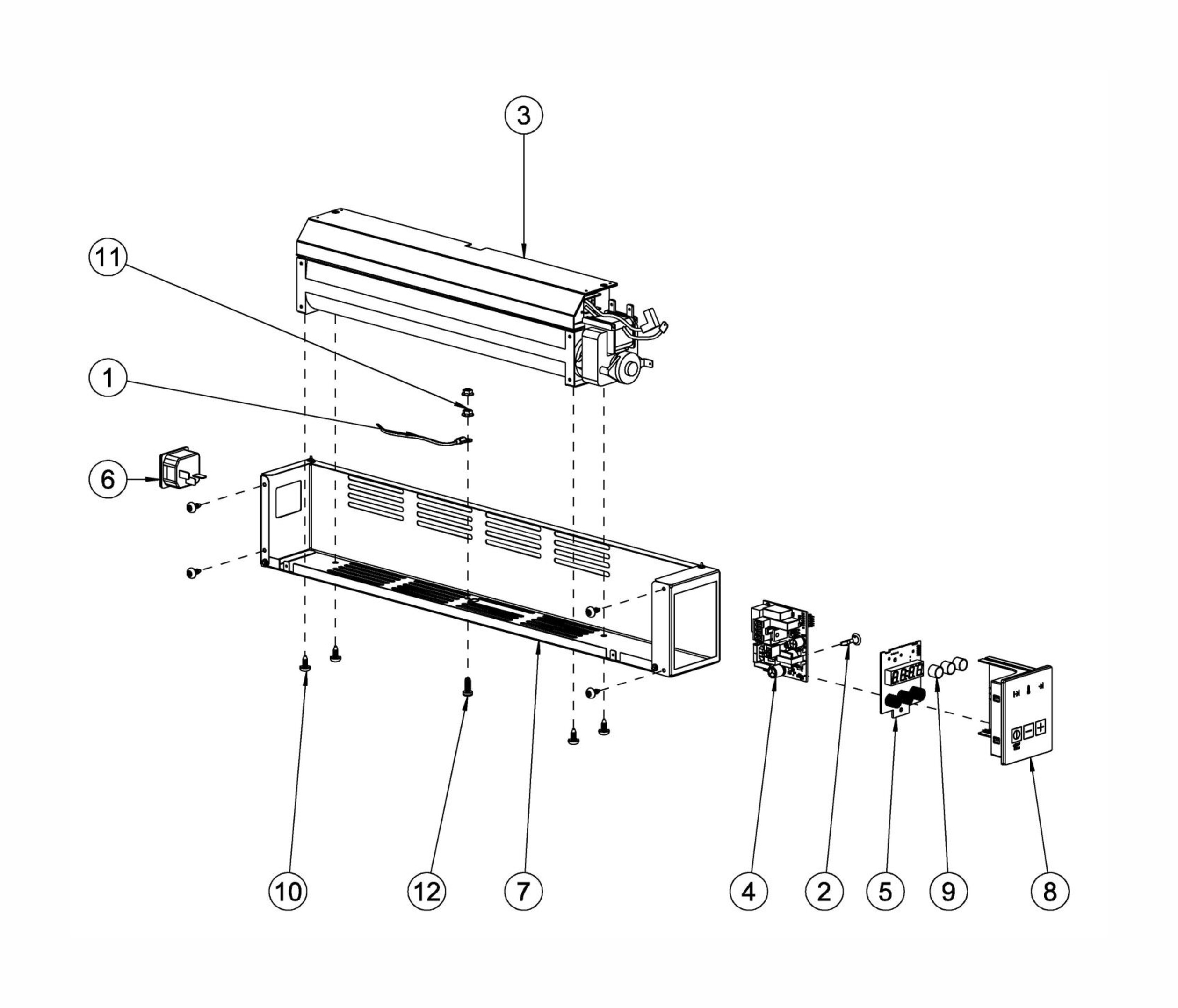 3
11
1
6
10
12
7
4
2
5
9
8