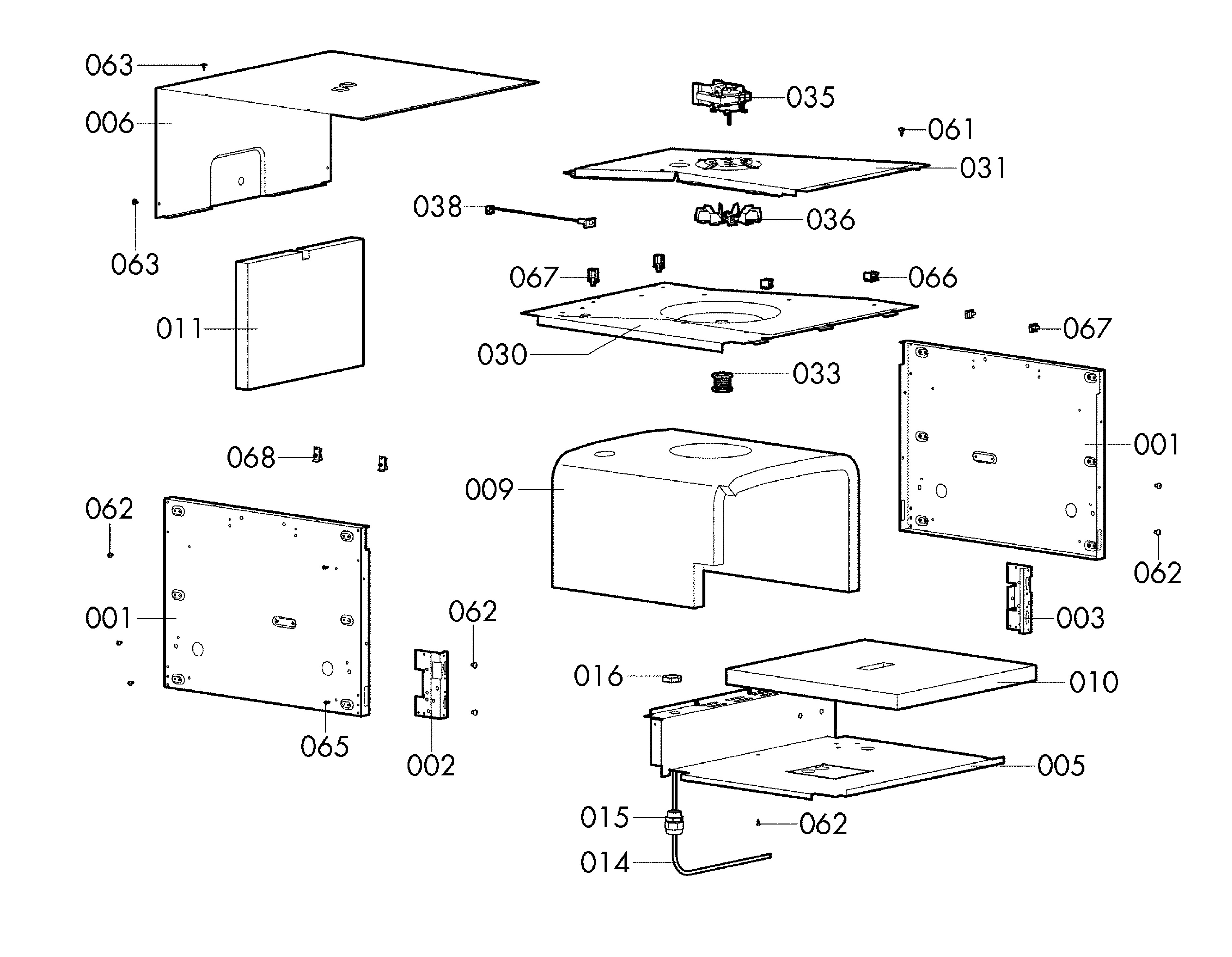 063
006
063
011
035
061
031
038
036
067
066
067
030
033
068
009
001
062
062
001
062
003
016
010
065
002
005
015
062
014