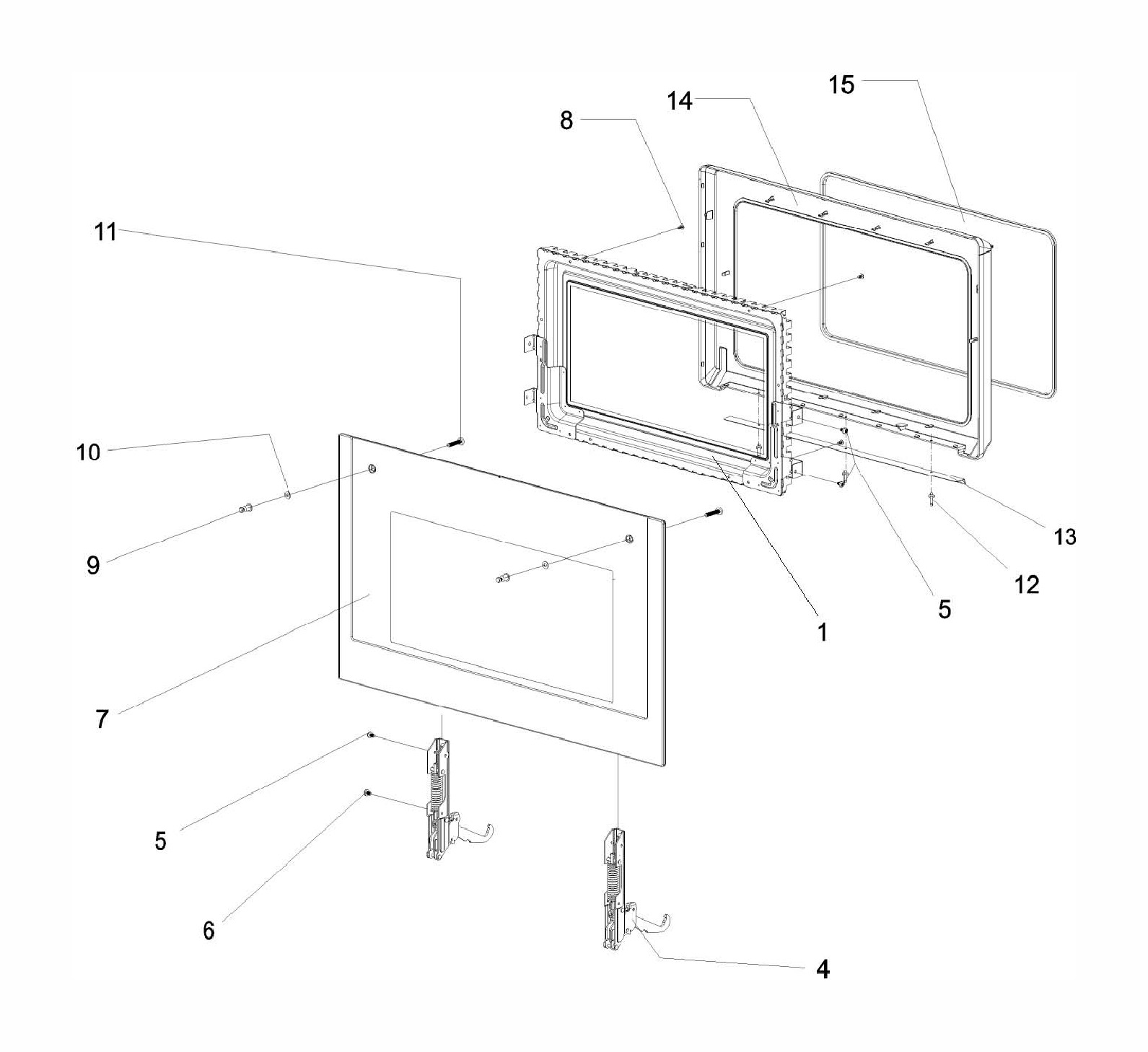 15
14
8
11
10
9
13
12
5
1
7
5
6
4