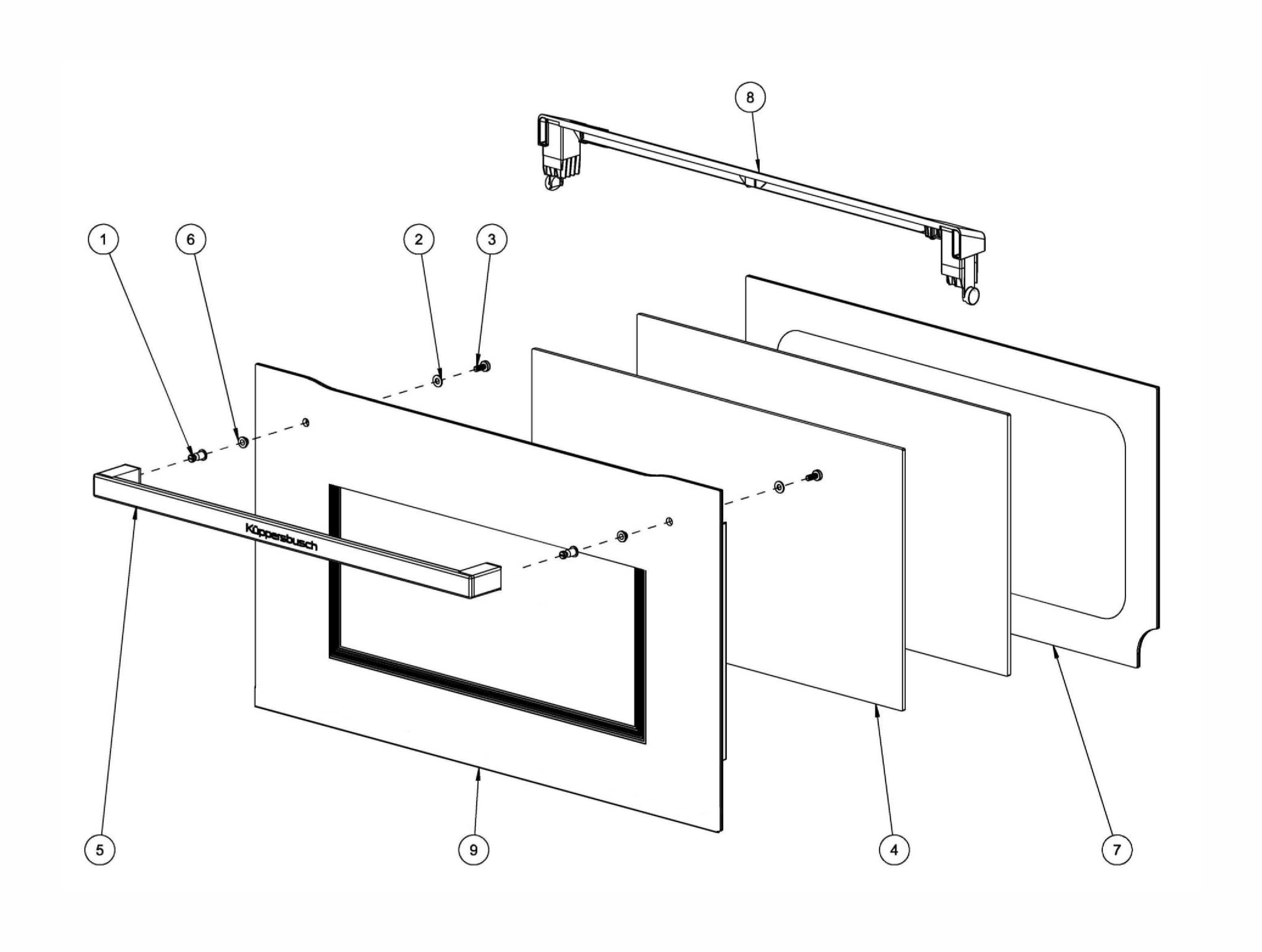 8

1

6

2

3

Küppersbusch

5

9

4

7