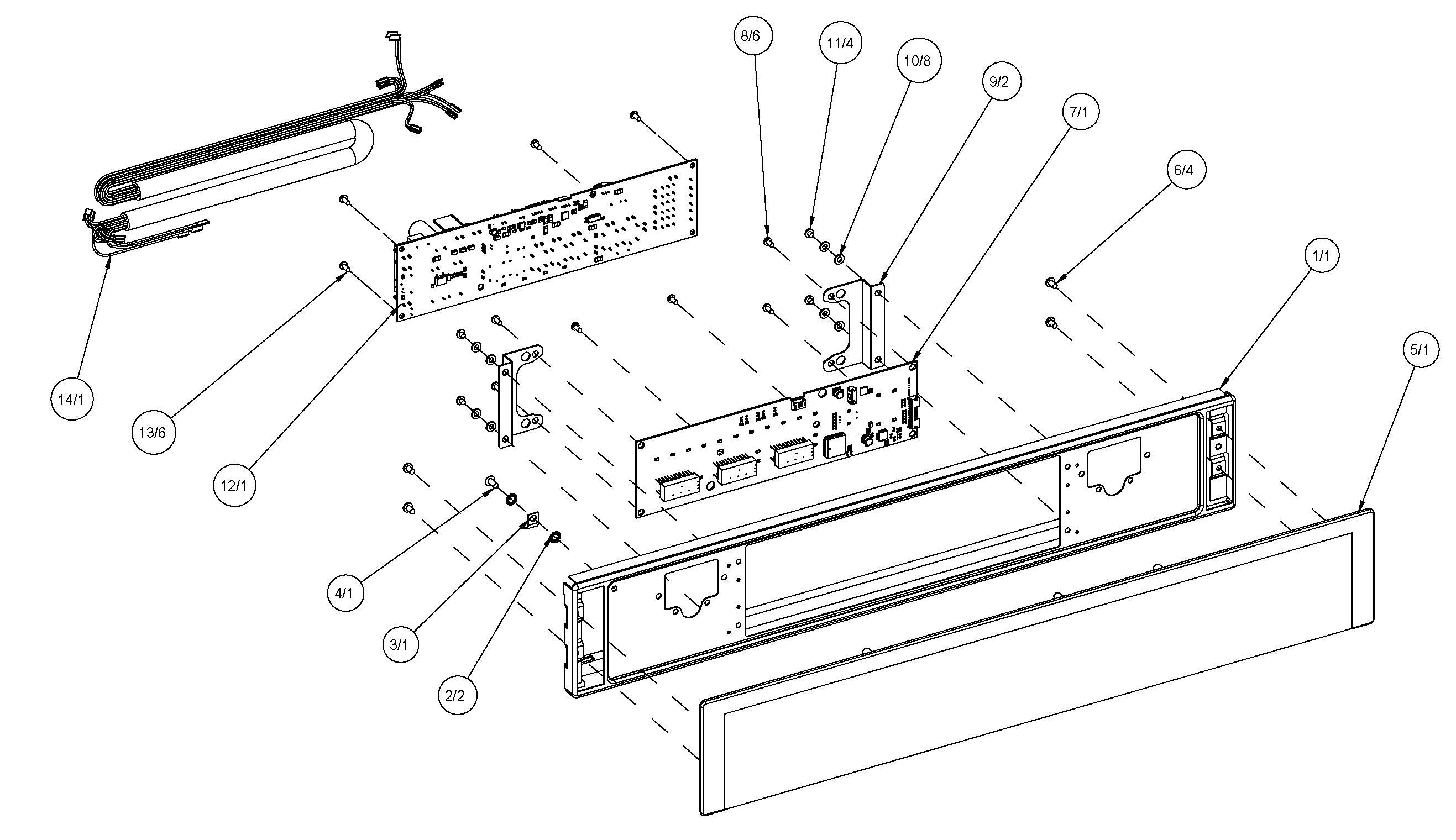 8/6
11/4
10/8
9/2
7/1
6/4
1/1
5/1
14/1
13/6
12/1
4/1
3/1
2/2