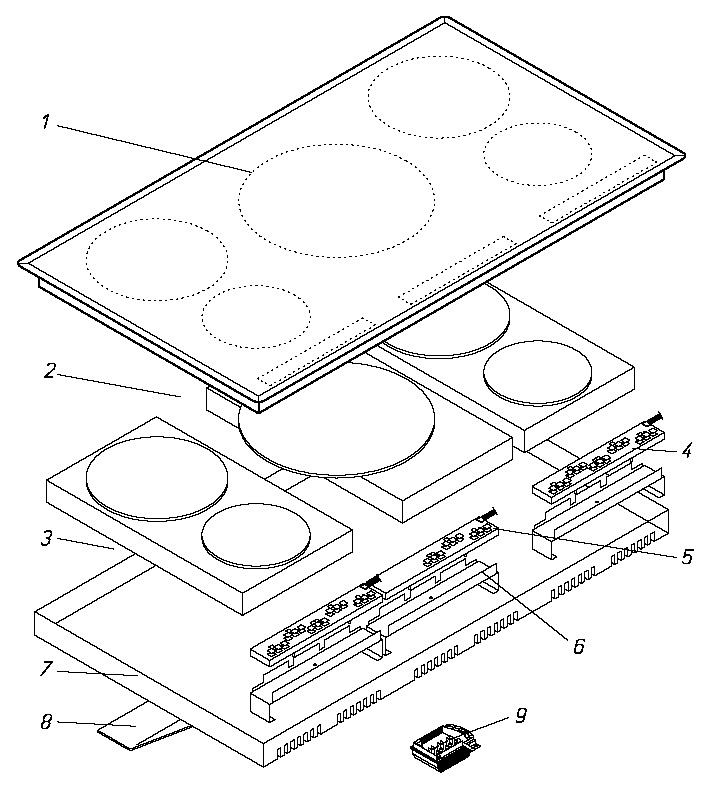 1
2
3
4
5
6
7
8
9