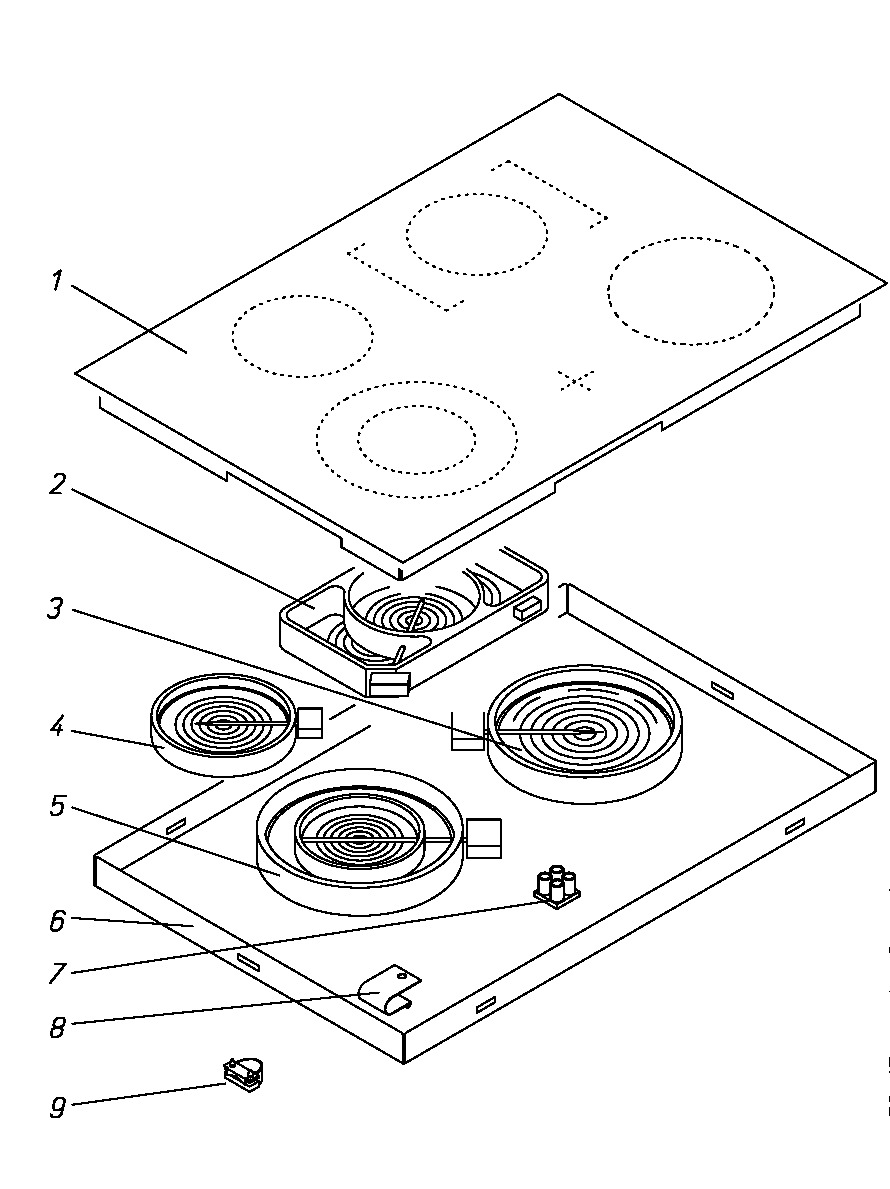 1
2
3
4
5
6
7
8
9