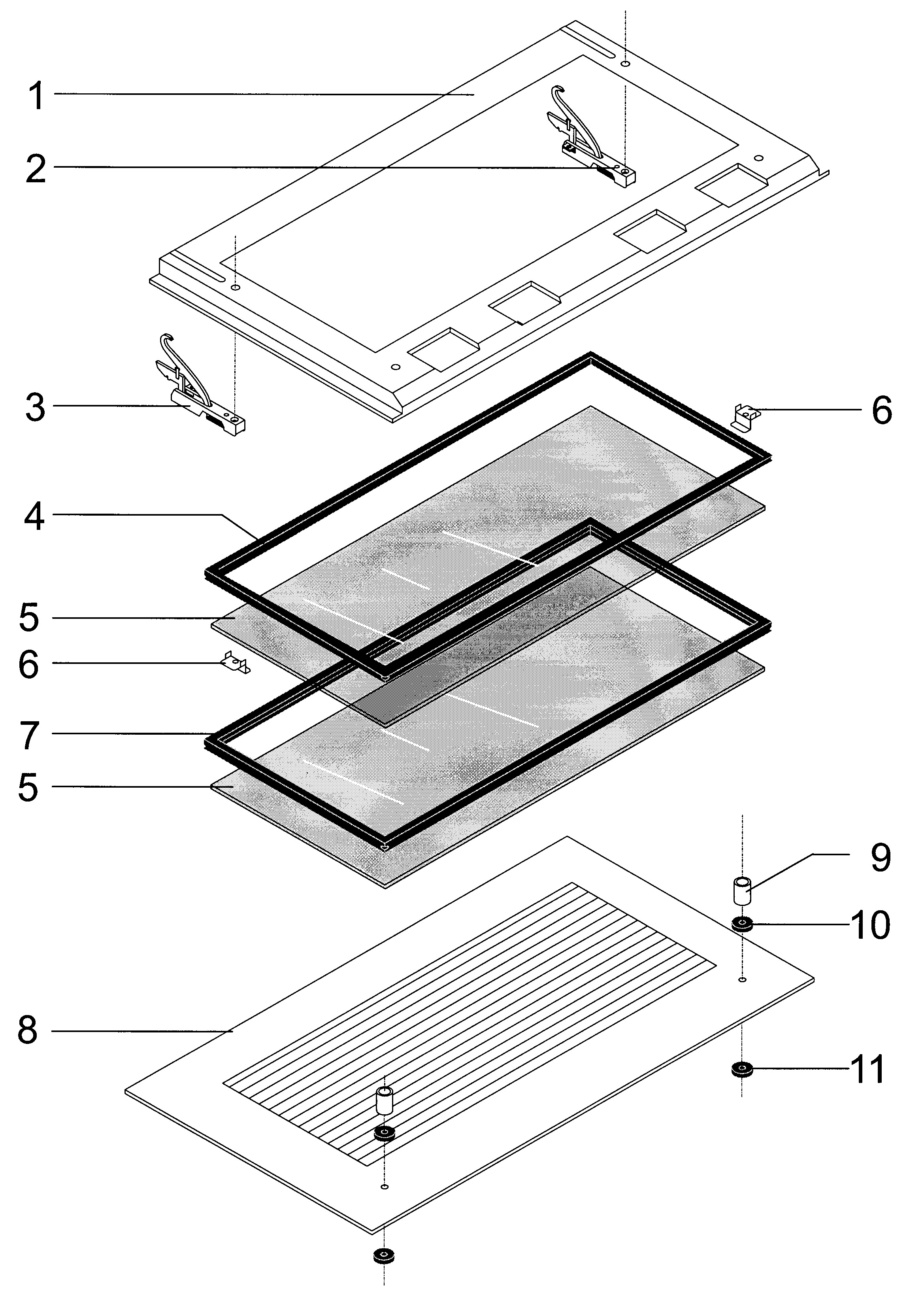 1
2
3
6
4
5
6
7
5
9
10
8
11