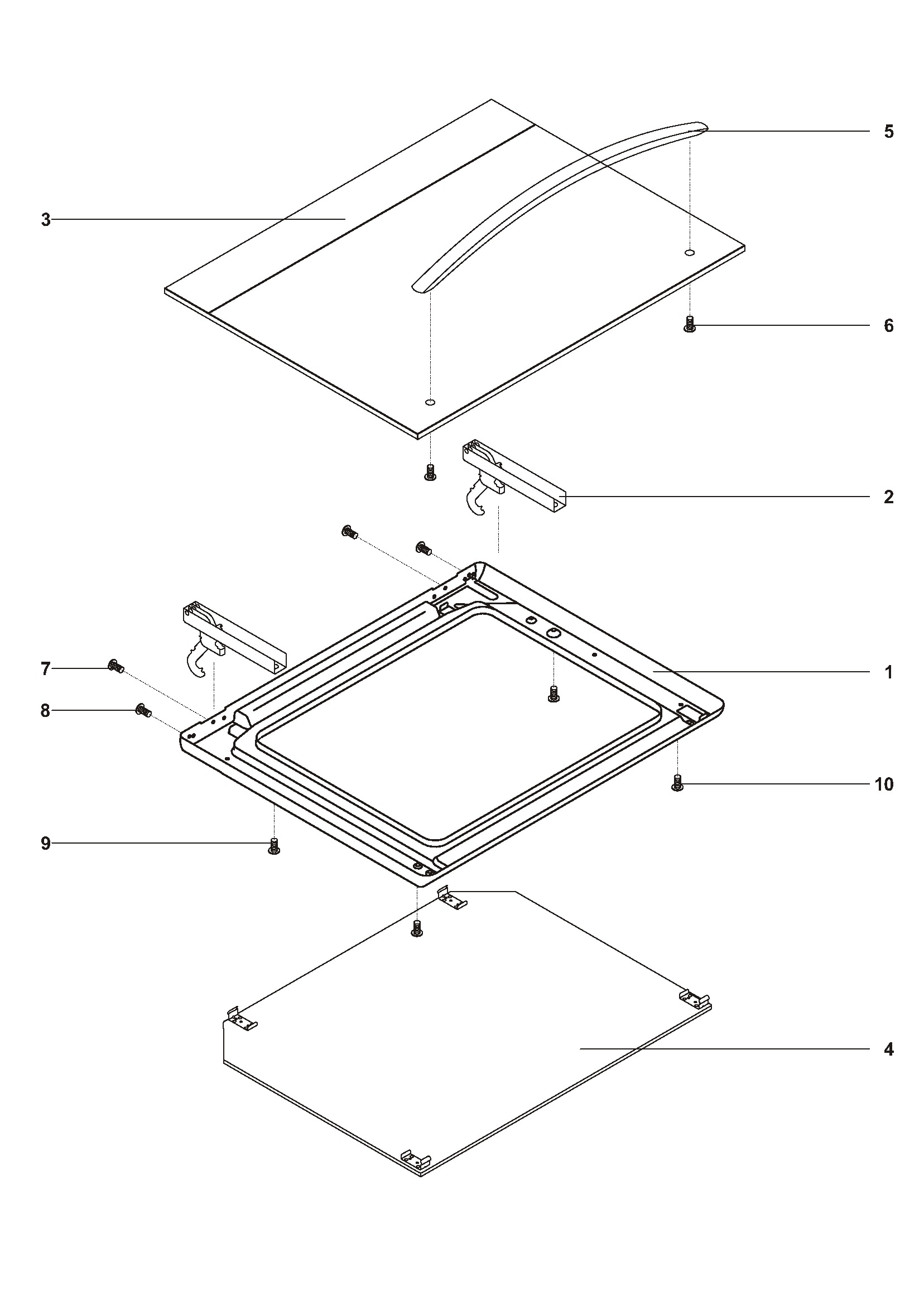 5

3

6

2

7

1

8

10

9

4