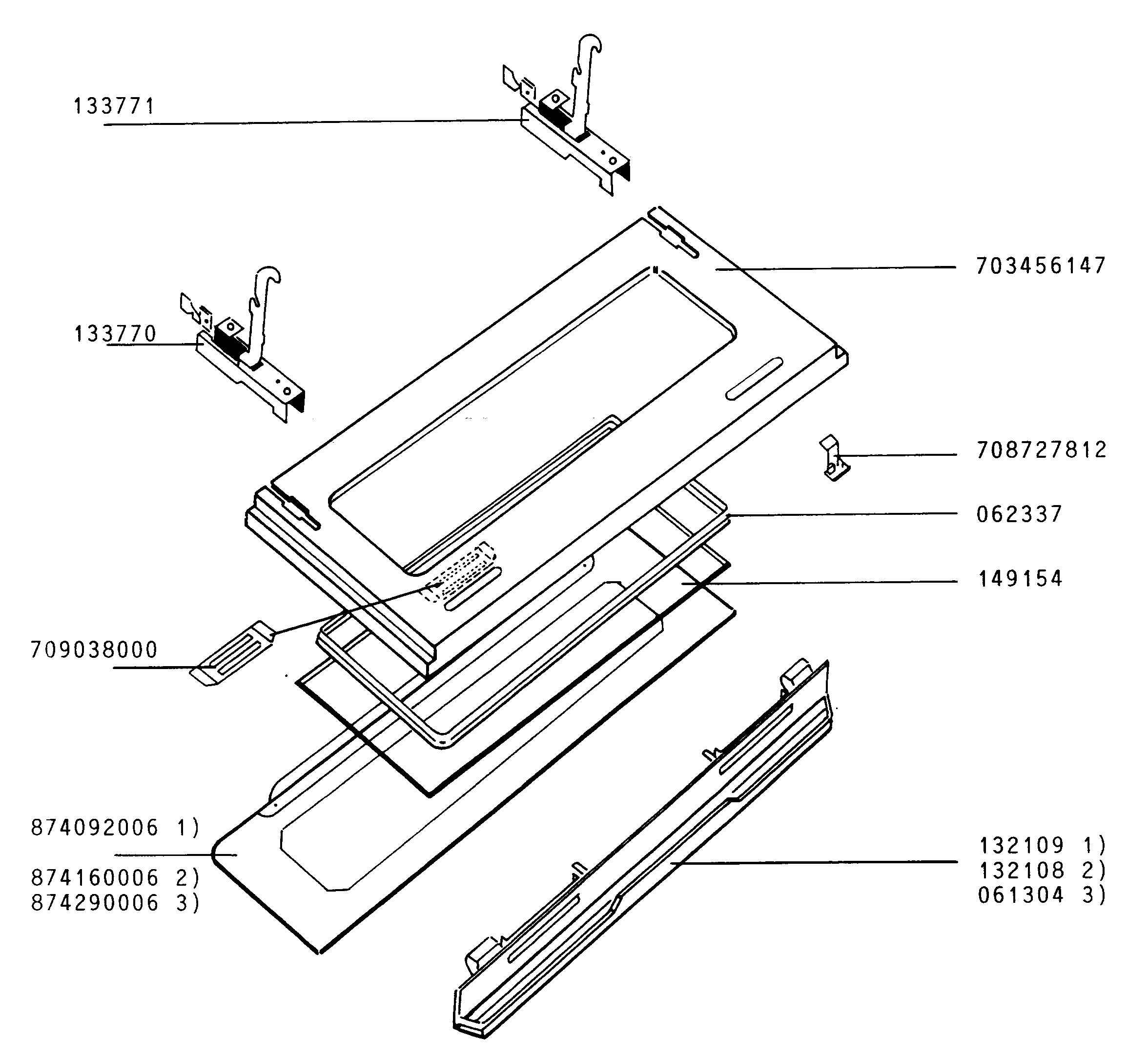 133771

703456147

133770

708727812

062337

149154

709038000

874092006 1)

874160006 2)
874290006 3)

132109 1)
132108 2)
061304 3)